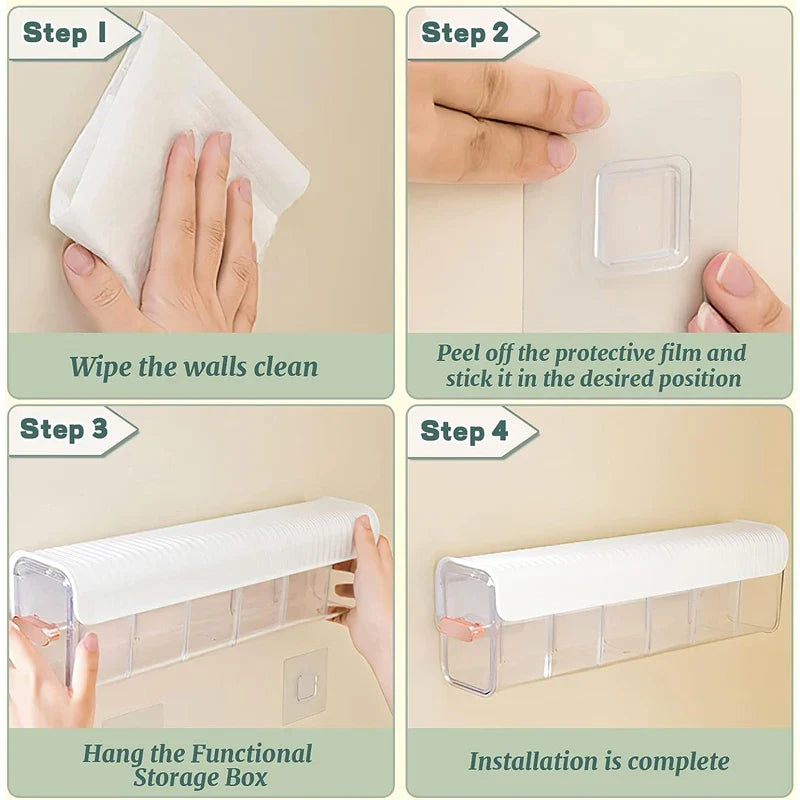 Step 1

Wipe the walls clean

Step 2

Peel off the protective film and stick it in the desired position

Step 3

Hang the Functional Storage Box

Step 4

Installation is complete